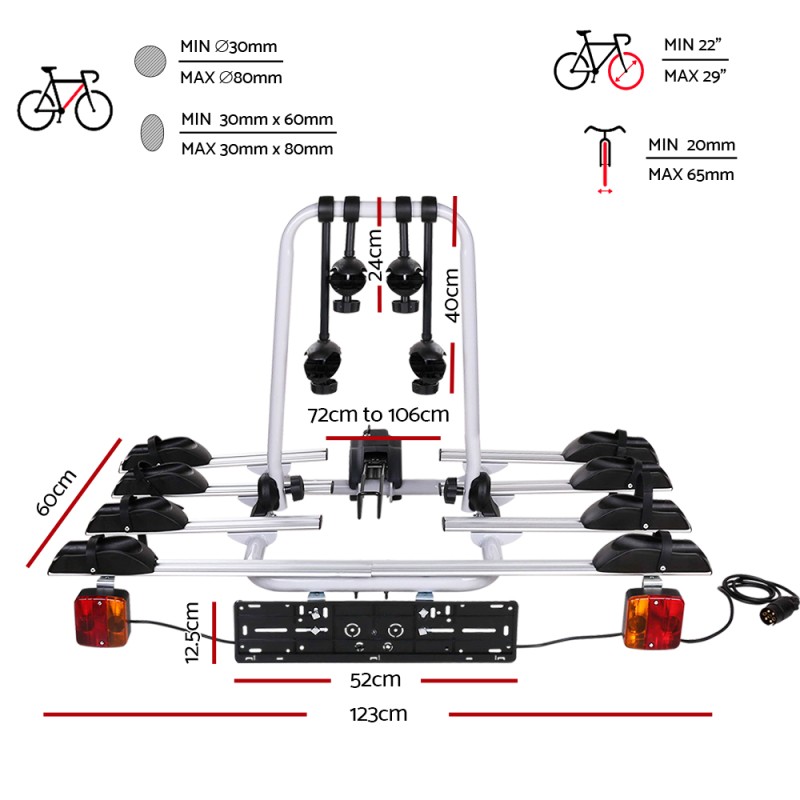 MIN ∅30mm
MAX ∅80mm

MIN 30mm x 60mm
MAX 30mm x 80mm

MIN 22”
MAX 29”

MIN 20mm
MAX 65mm

24cm

40cm

72cm to 106cm

60cm

12.5cm

52cm

123cm