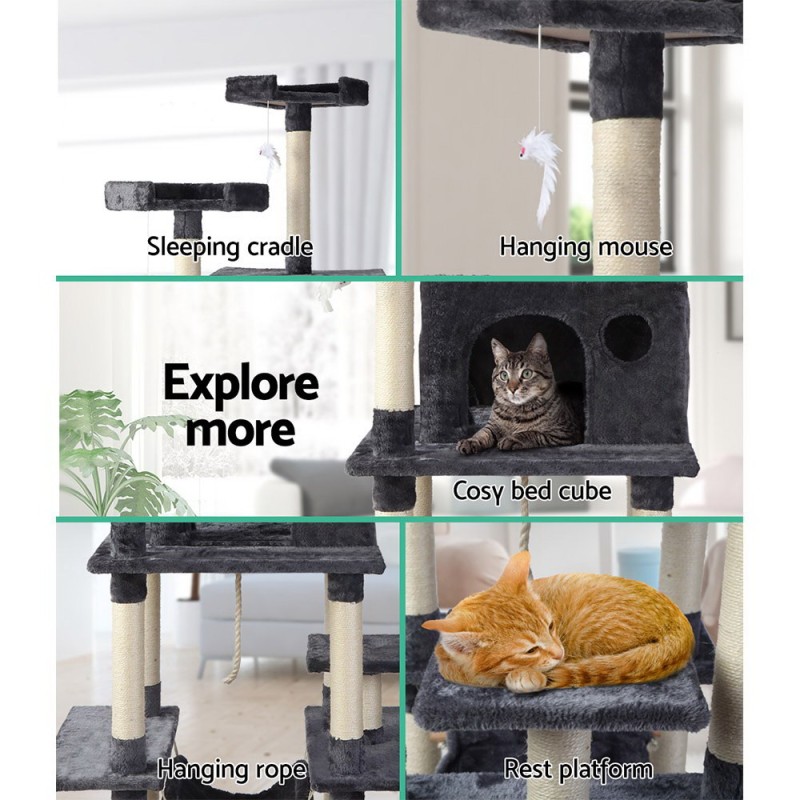 Sleeping cradle

Hanging mouse

Explore more

Cosy bed cube

Hanging rope

Rest platform