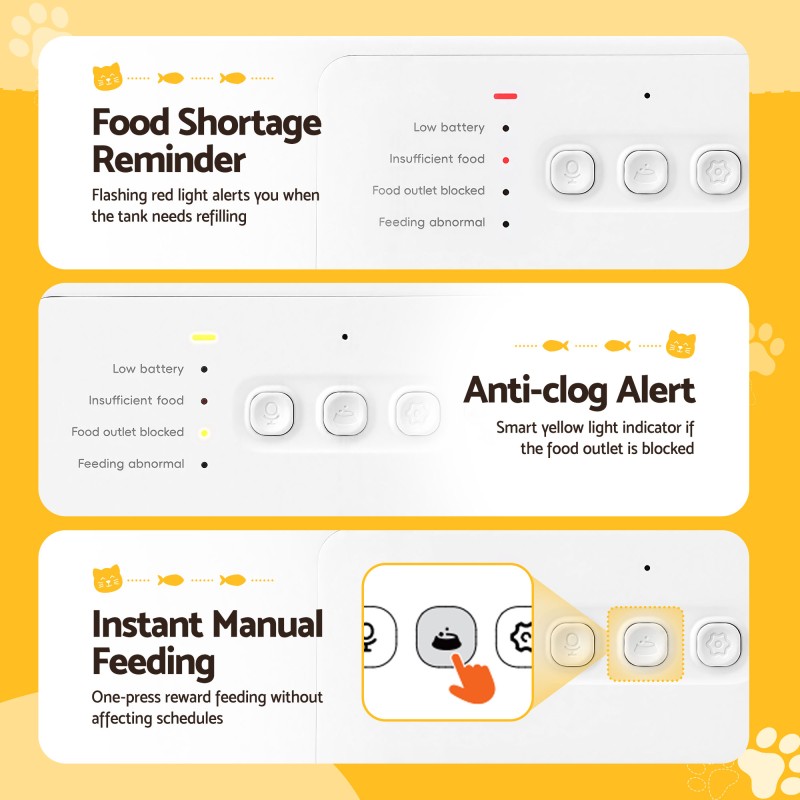 Food Shortage Reminder

Flashing red light alerts you when the tank needs refilling

Low battery
Insufficient food
Food outlet blocked
Feeding abnormal

Low battery
Insufficient food
Food outlet blocked
Feeding abnormal

Anti-clog Alert

Smart yellow light indicator if the food outlet is blocked

Instant Manual Feeding

One-press reward feeding without affecting schedules