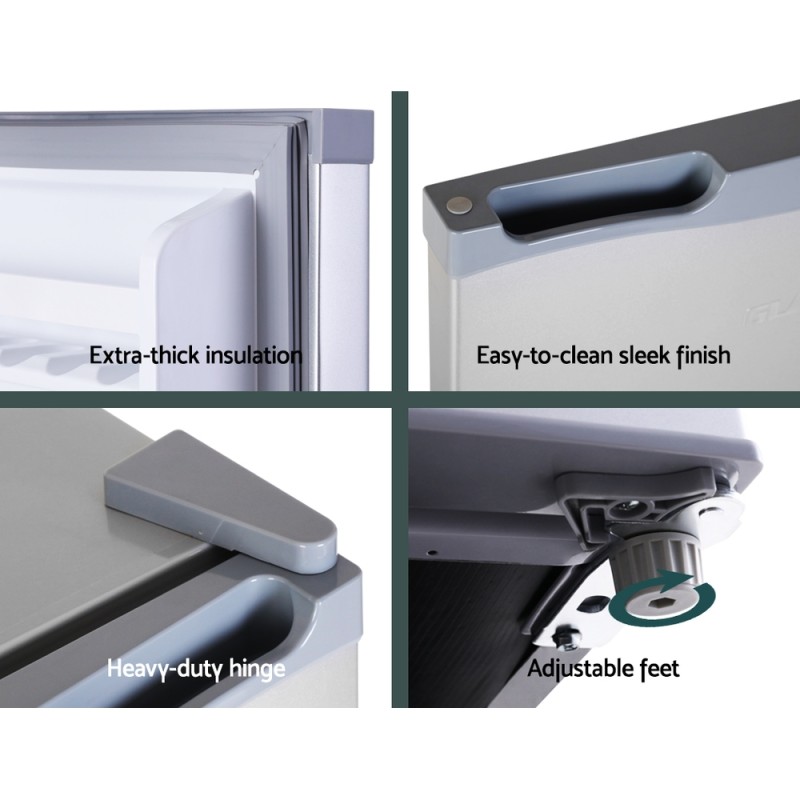 Extra-thick insulation

Easy-to-clean sleek finish

Heavy-duty hinge

Adjustable feet