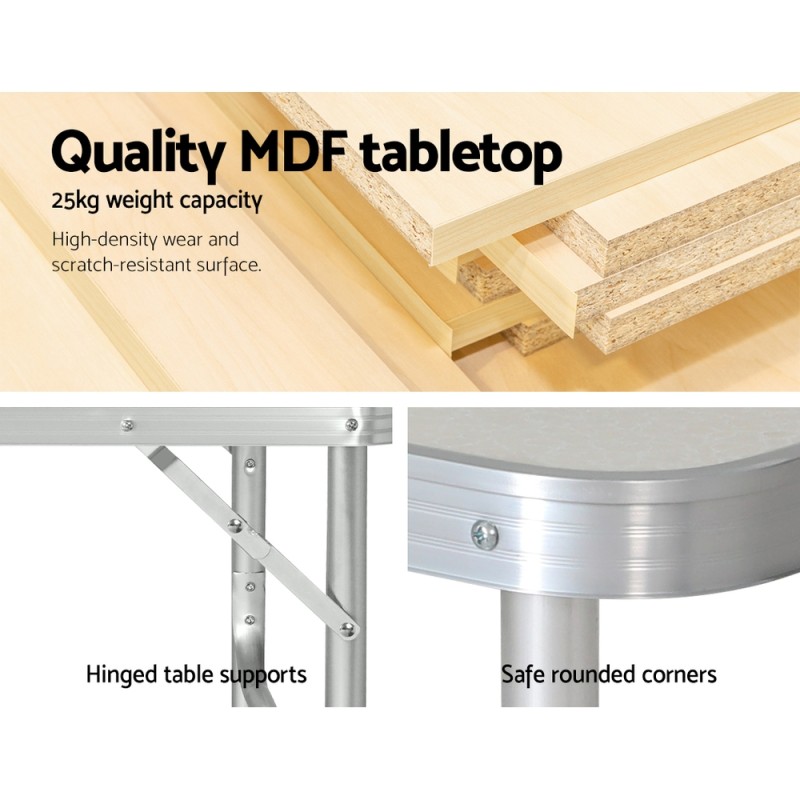 Quality MDF tabletop

25kg weight capacity

High-density wear and scratch-resistant surface.

Hinged table supports

Safe rounded corners