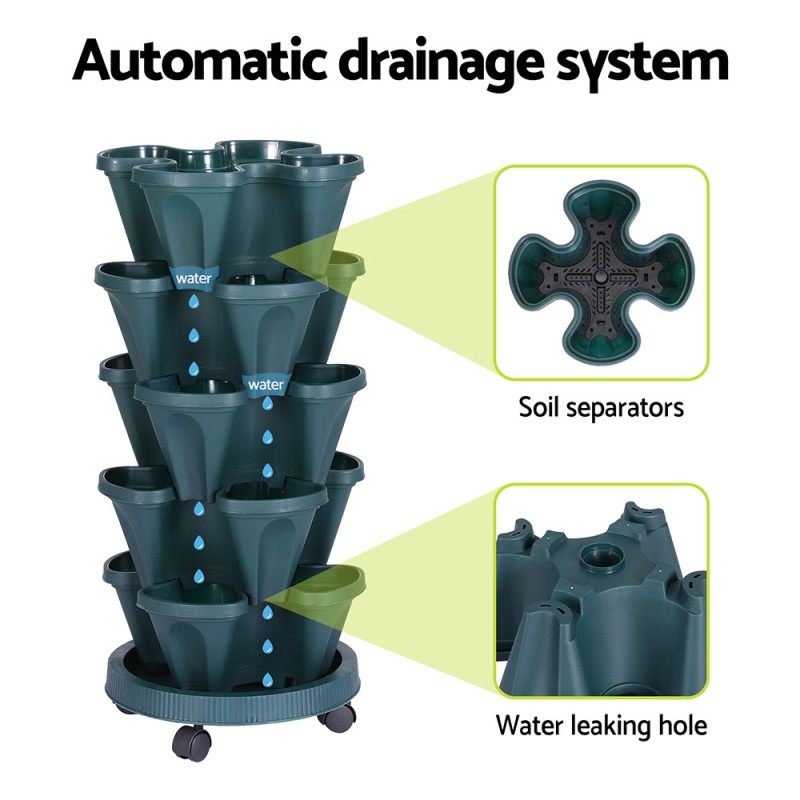 Automatic drainage system

water

water

Soil separators

Water leaking hole