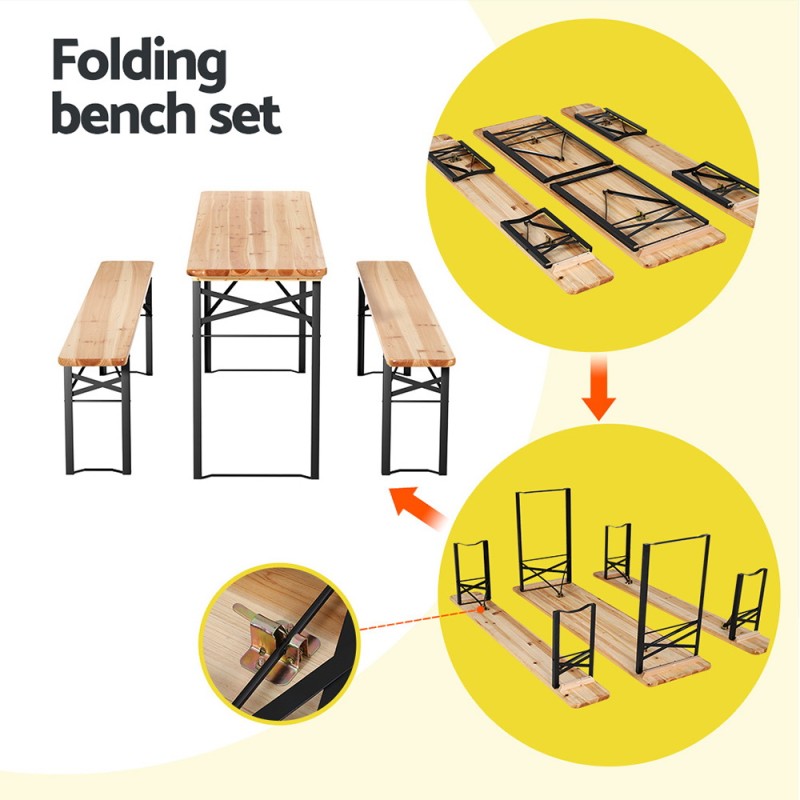 Folding bench set