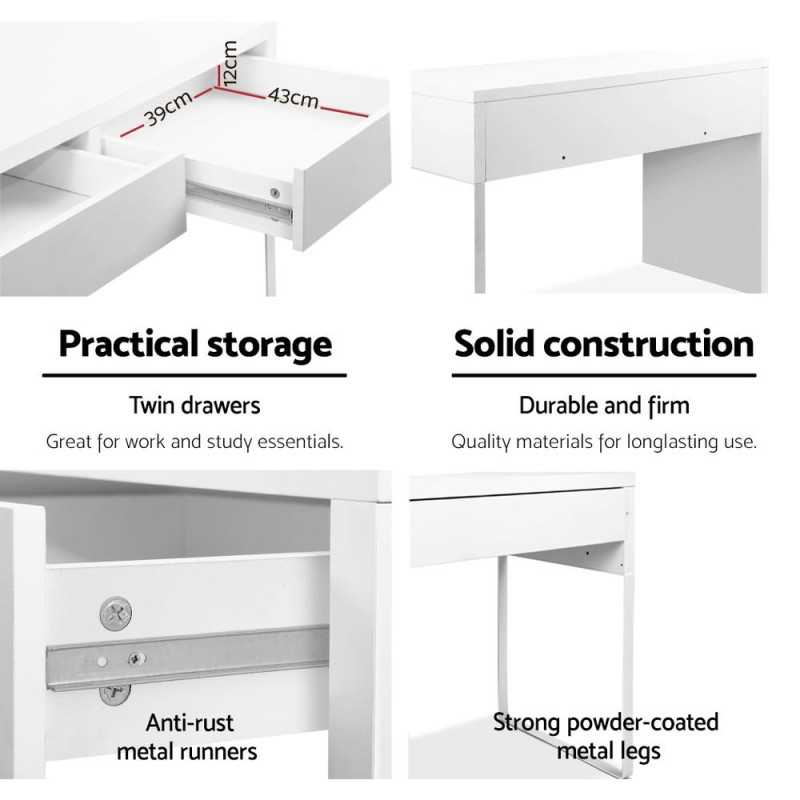 12cm
39cm
43cm

Practical storage

Twin drawers

Great for work and study essentials.

Solid construction

Durable and firm

Quality materials for longlasting use.

Anti-rust metal runners

Strong powder-coated metal legs