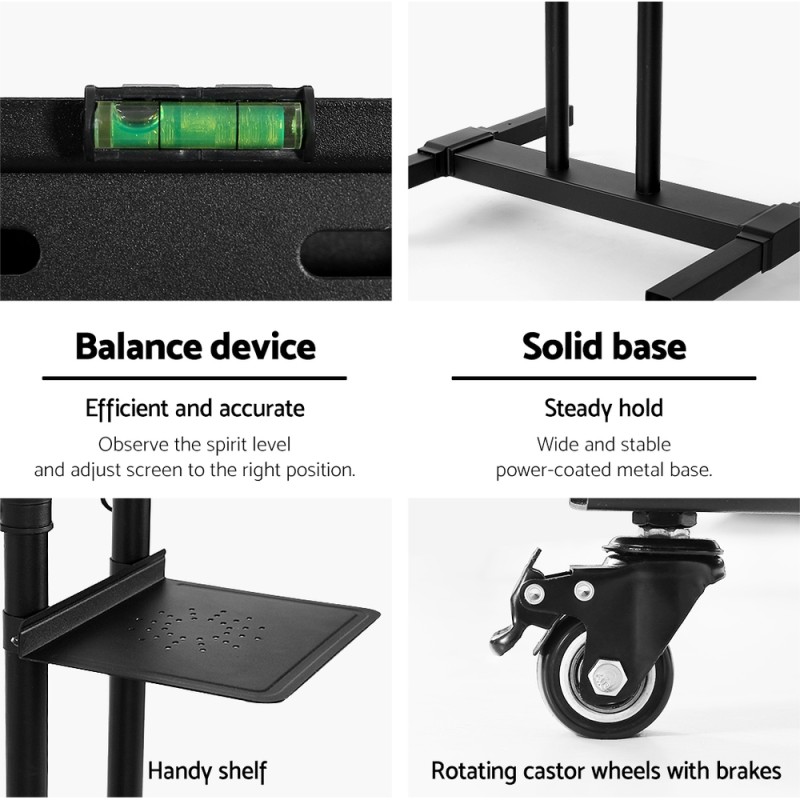 Balance device

Efficient and accurate

Observe the spirit level and adjust screen to the right position.

Solid base

Steady hold

Wide and stable power-coated metal base.

Handy shelf

Rotating castor wheels with brakes