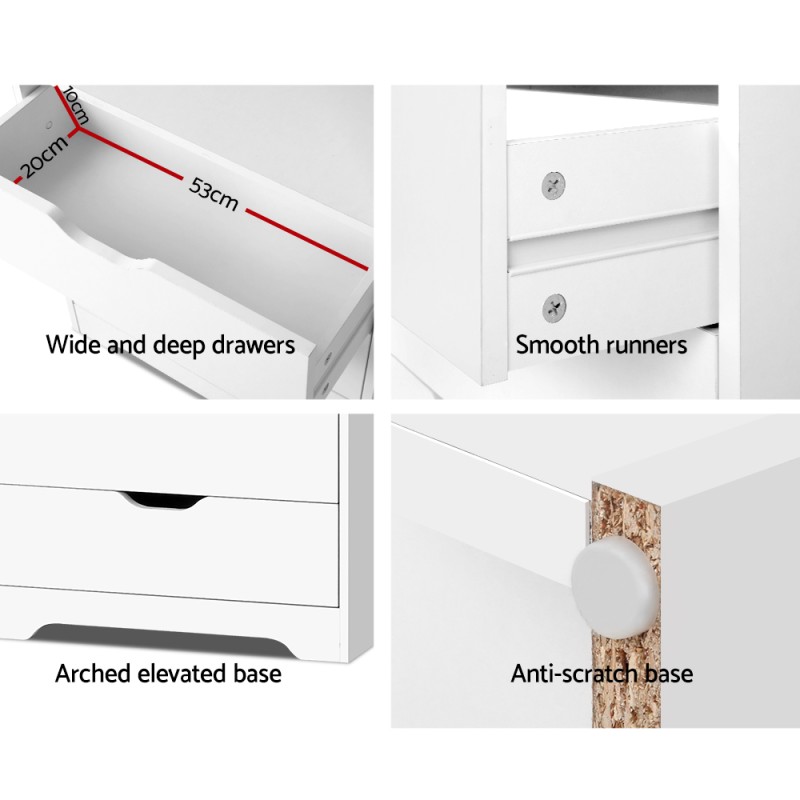 10cm
20cm
53cm
Wide and deep drawers

Smooth runners

Arched elevated base

Anti-scratch base