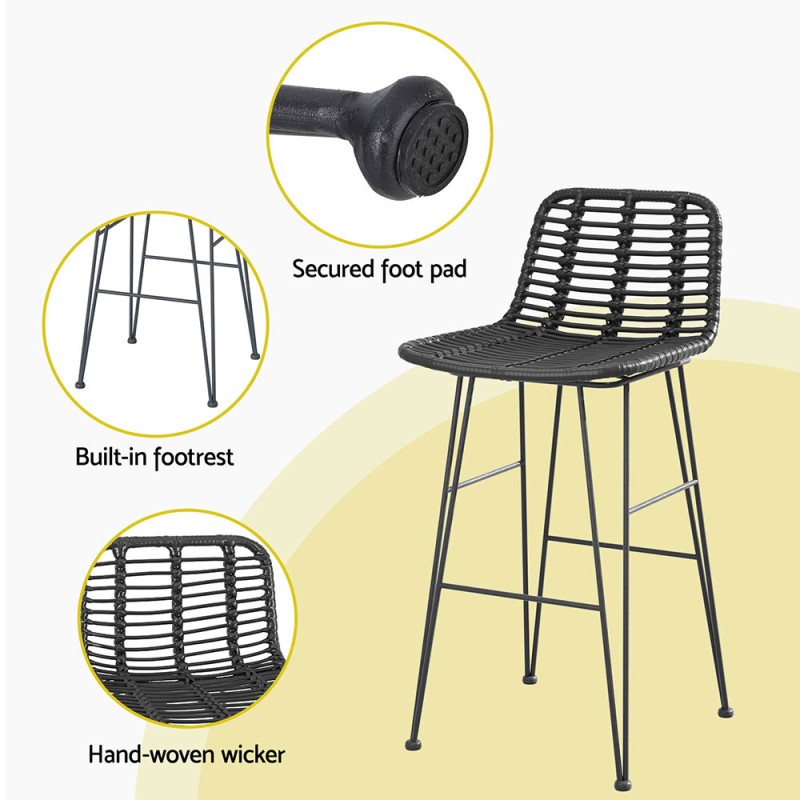 Secured foot pad

Built-in footrest

Hand-woven wicker