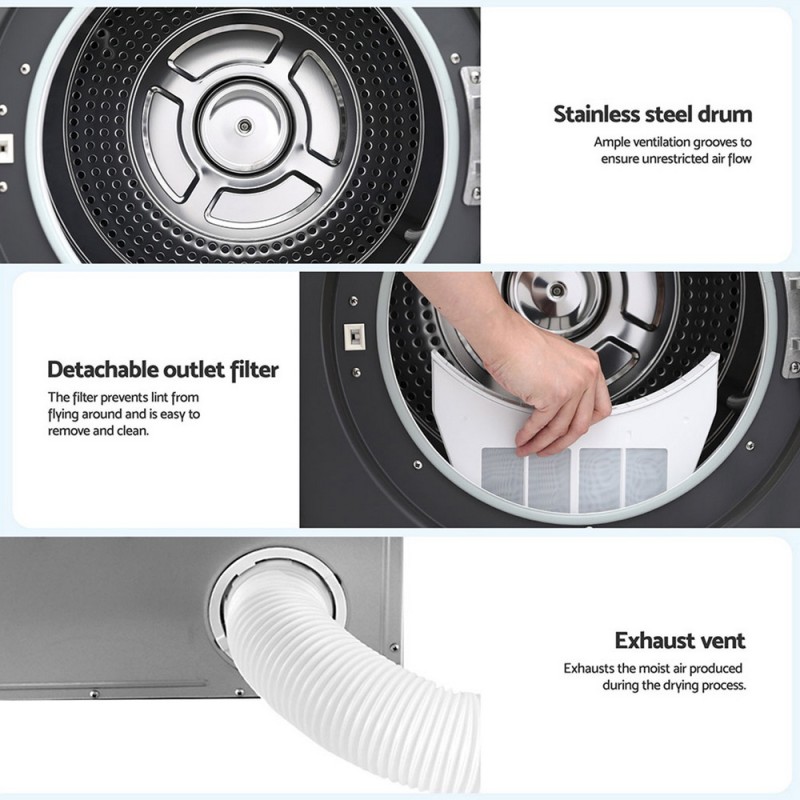 Stainless steel drum

Ample ventilation grooves to ensure unrestricted air flow

Detachable outlet filter

The filter prevents lint from flying around and is easy to remove and clean.

Exhaust vent

Exhausts the moist air produced during the drying process.